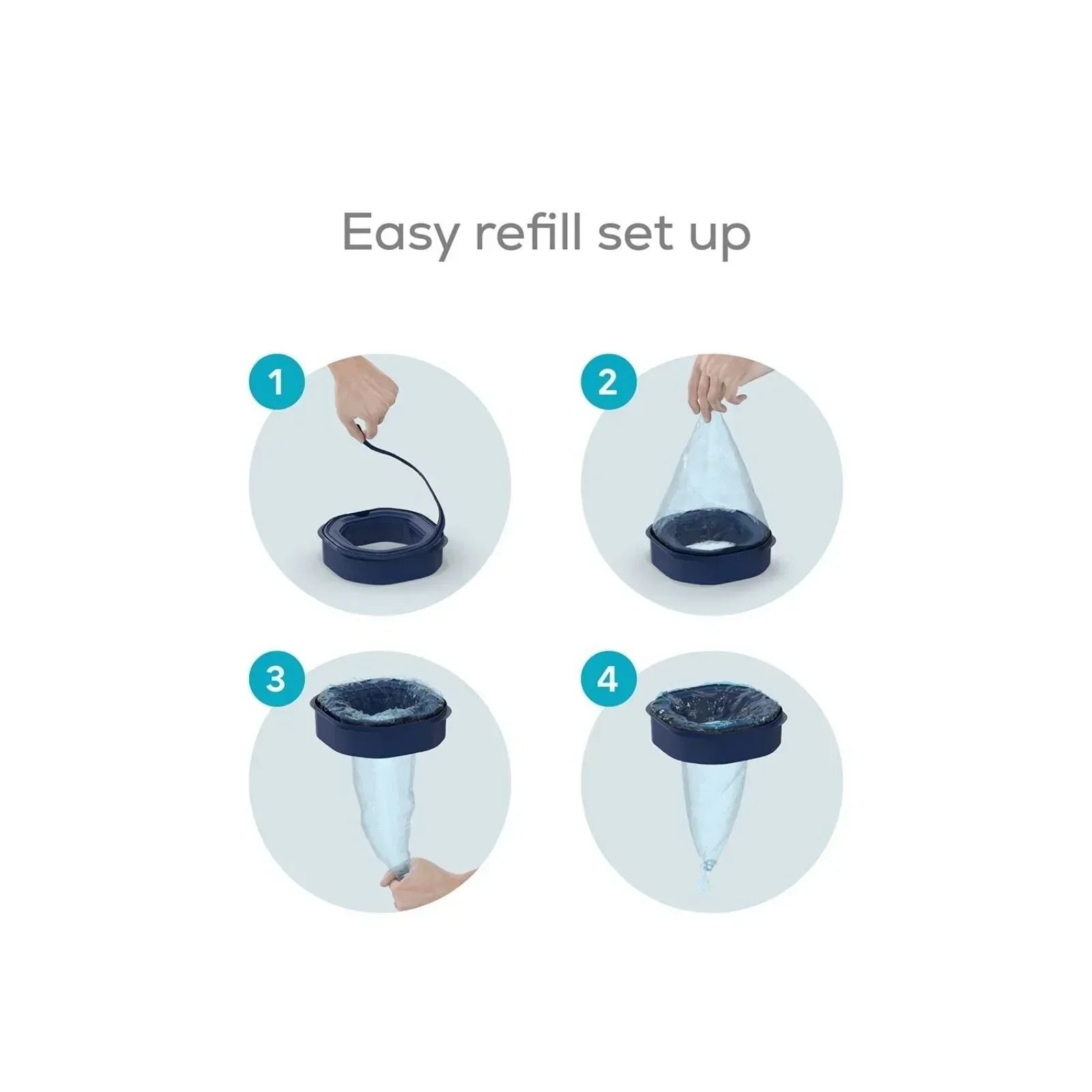 Easy refill set up

1

2

3

4