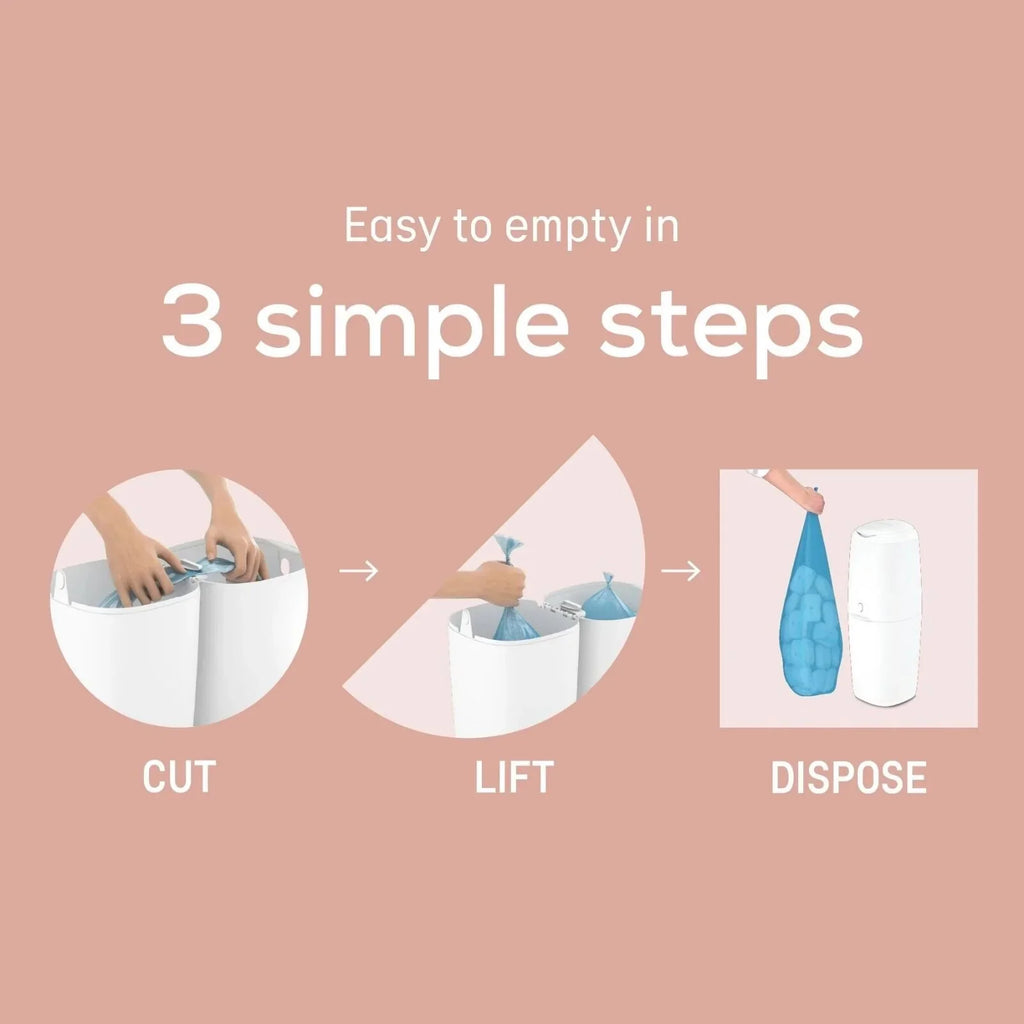 Easy to empty in

3 simple steps

CUT

LIFT

DISPOSE