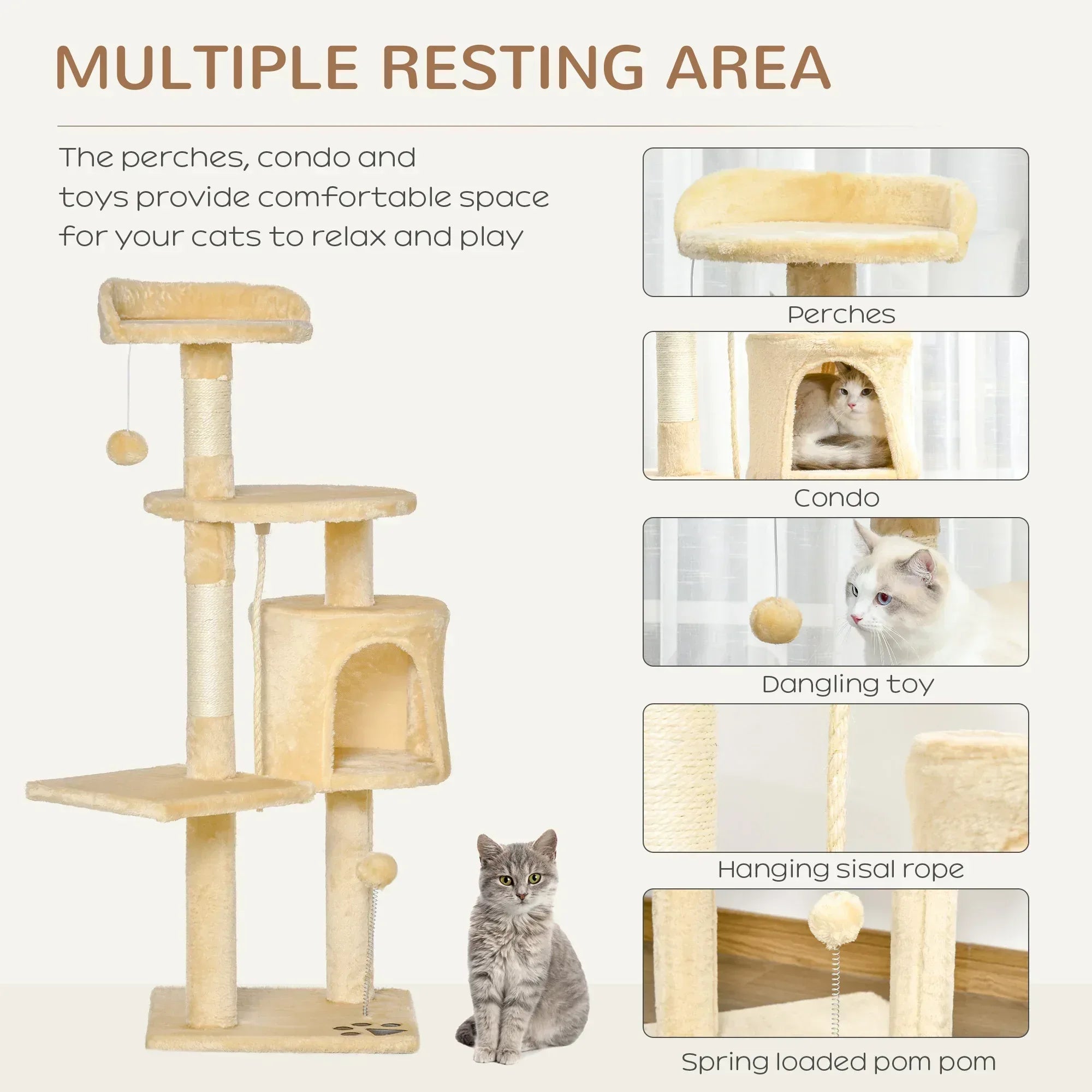 MULTIPLE RESTING AREA

The perches, condo and toys provide comfortable space for your cats to relax and play

Perches

Condo

Dangling toy

Hanging sisal rope

Spring loaded pom pom