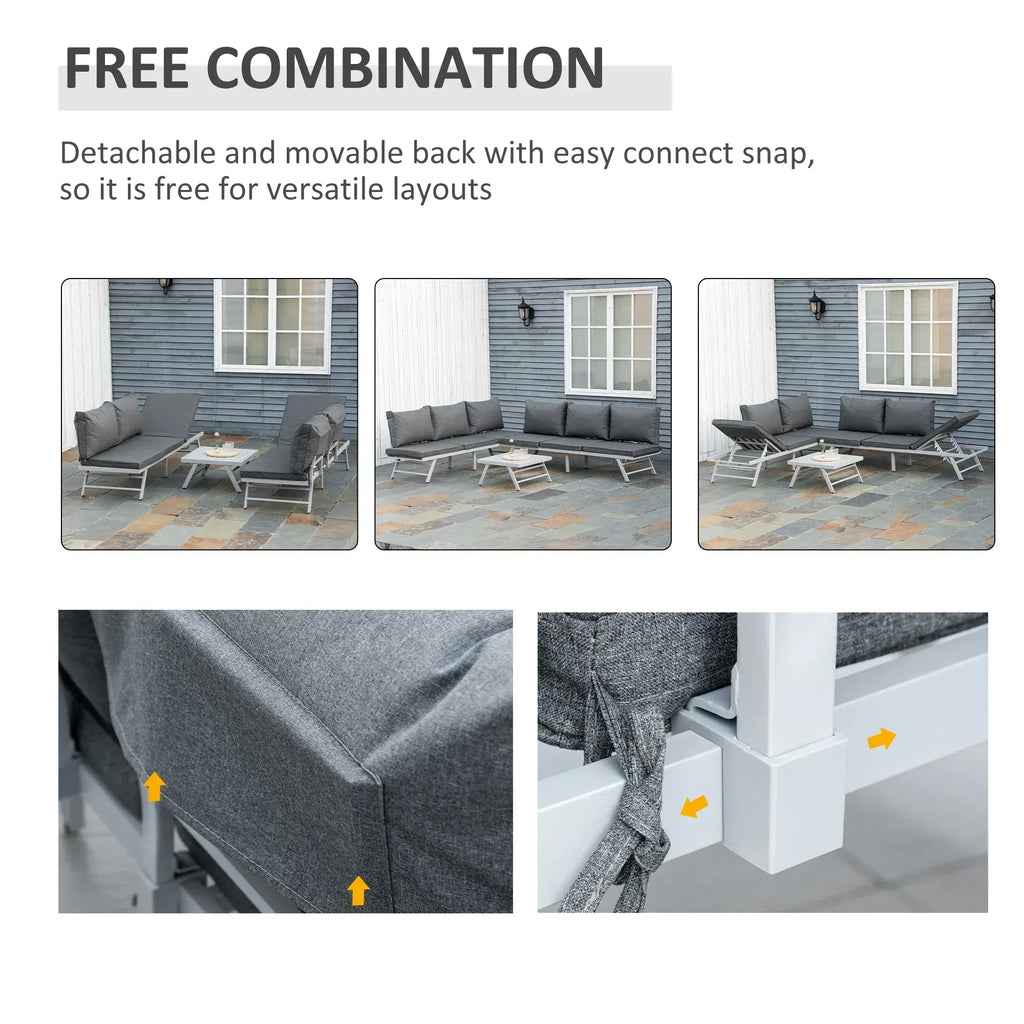 FREE COMBINATION

Detachable and movable back with easy connect snap, so it is free for versatile layouts