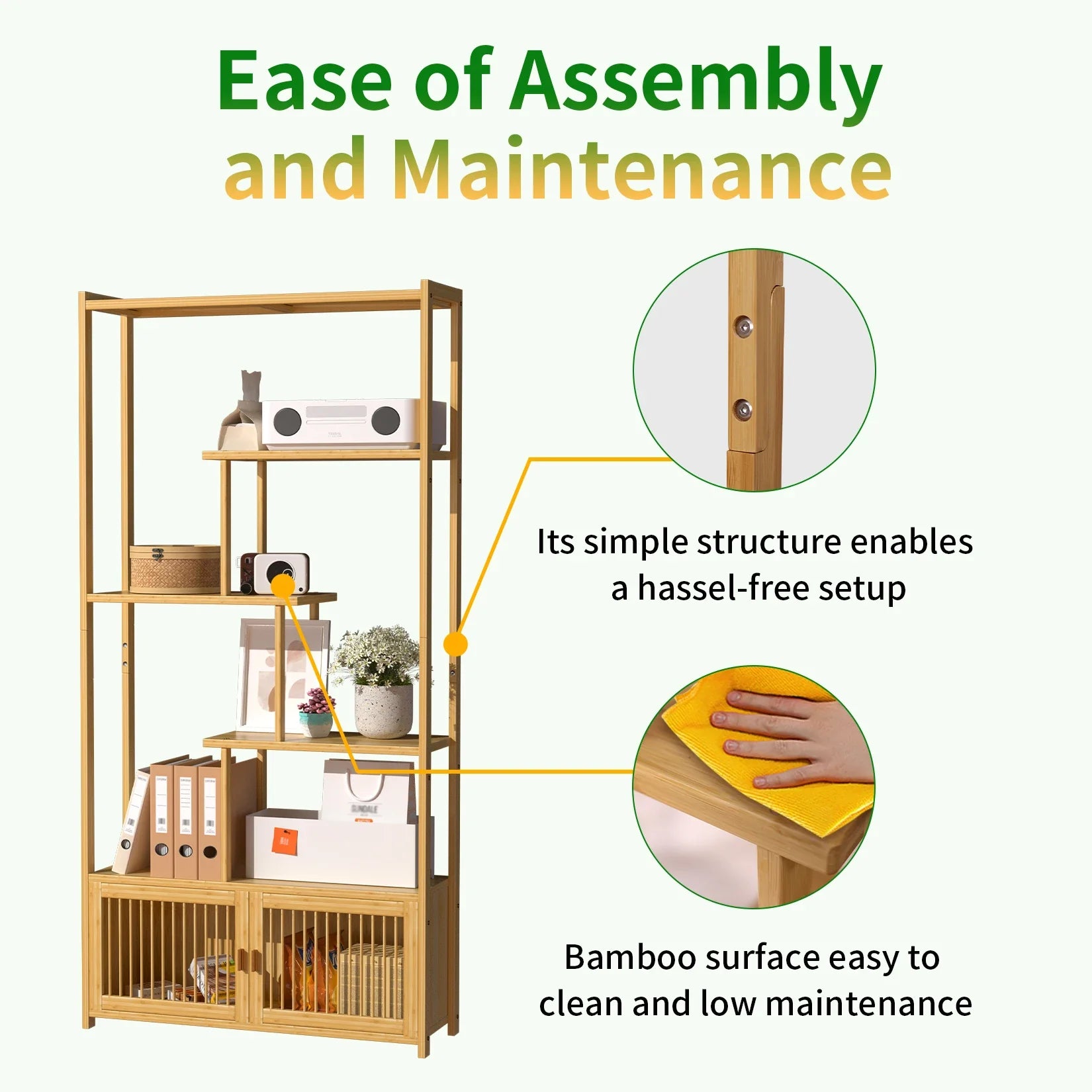 Ease of Assembly and Maintenance

Its simple structure enables a hassel-free setup

Bamboo surface easy to clean and low maintenance