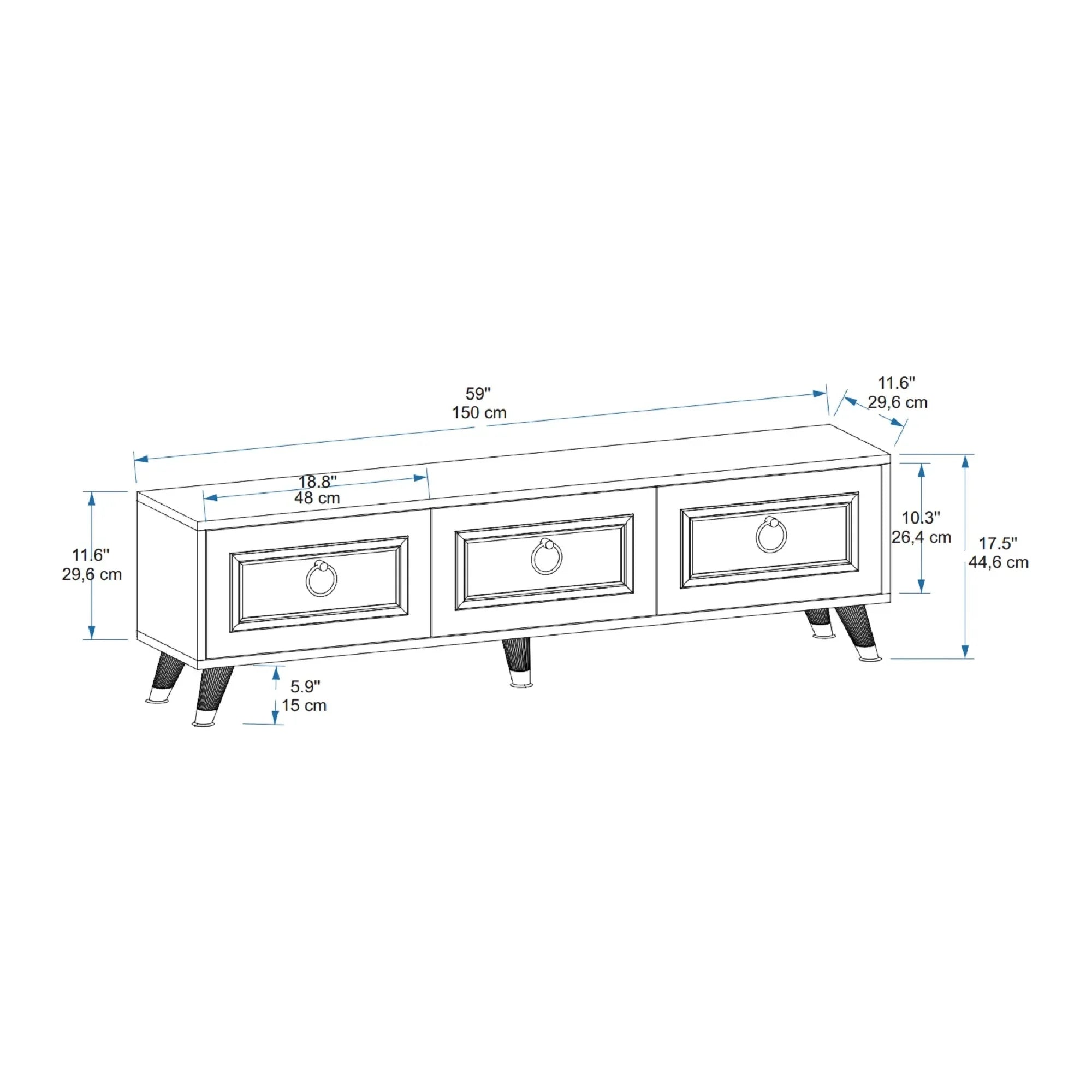 59"
150 cm

11.6"
29,6 cm

18.8"
48 cm

11.6"
29,6 cm

10.3"
26,4 cm

17.5"
44,6 cm

5.9"
15 cm