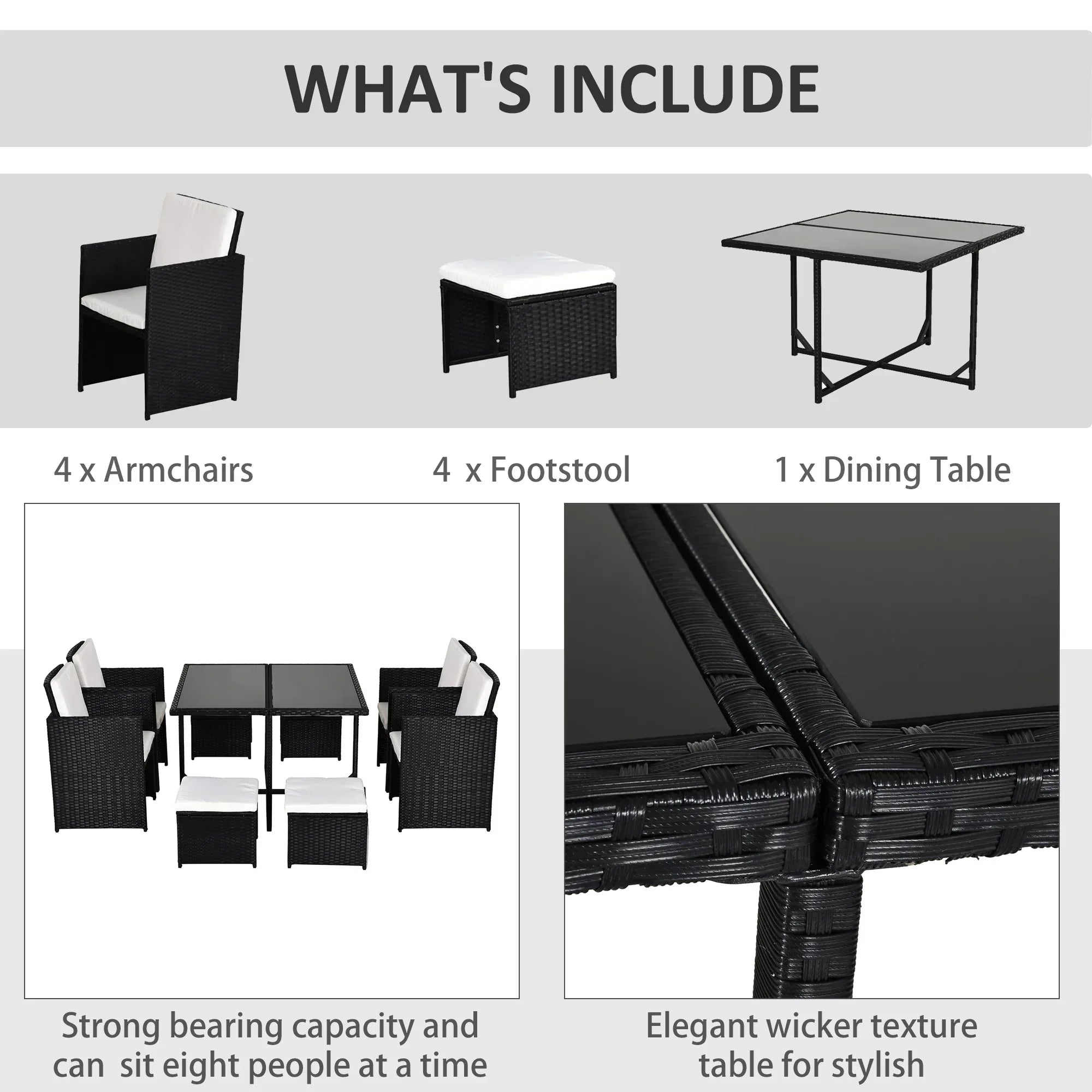 WHAT'S INCLUDE

4 x Armchairs

4 x Footstool

1 x Dining Table

Strong bearing capacity and can sit eight people at a time

Elegant wicker texture table for stylish