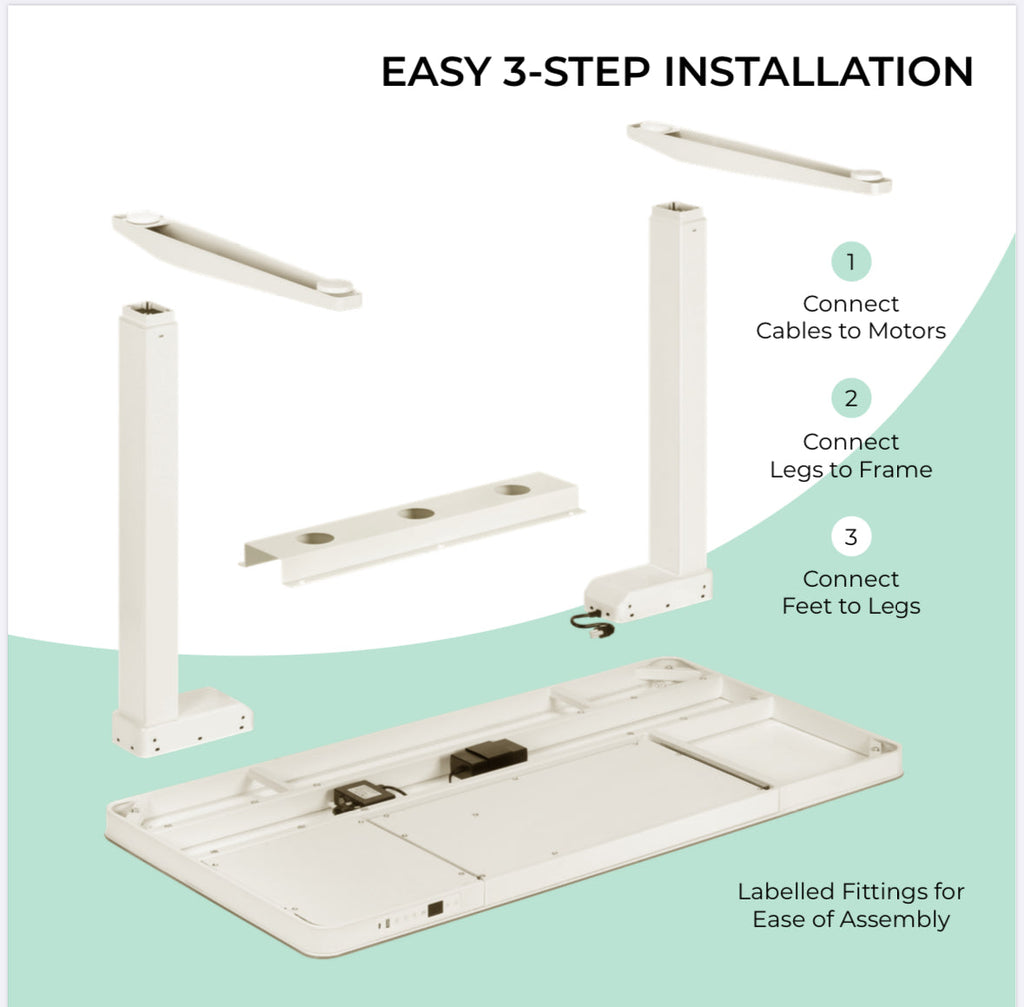 EASY 3-STEP INSTALLATION

1
Connect Cables to Motors

2
Connect Legs to Frame

3
Connect Feet to Legs

Labelled Fittings for Ease of Assembly