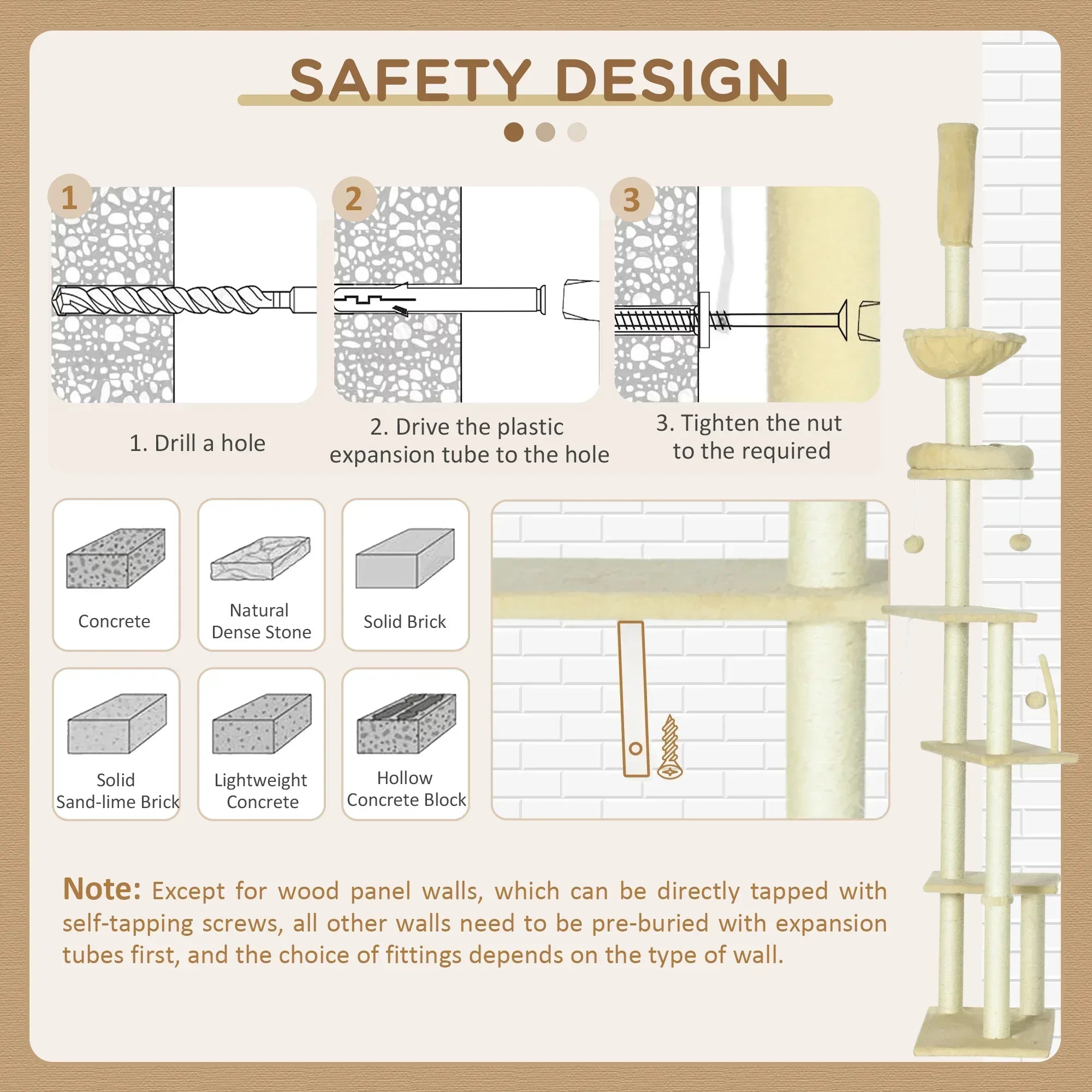 SAFETY DESIGN

1

2

3

1. Drill a hole

2. Drive the plastic expansion tube to the hole

3. Tighten the nut to the required

Concrete

Natural Dense Stone

Solid Brick

Solid Sand-lime Brick

Lightweight Concrete

Hollow Concrete Block

Note: Except for wood panel walls, which can be directly tapped with self-tapping screws, all other walls need to be pre-buried with expansion tubes first, and the choice of fittings depends on the type of wall.