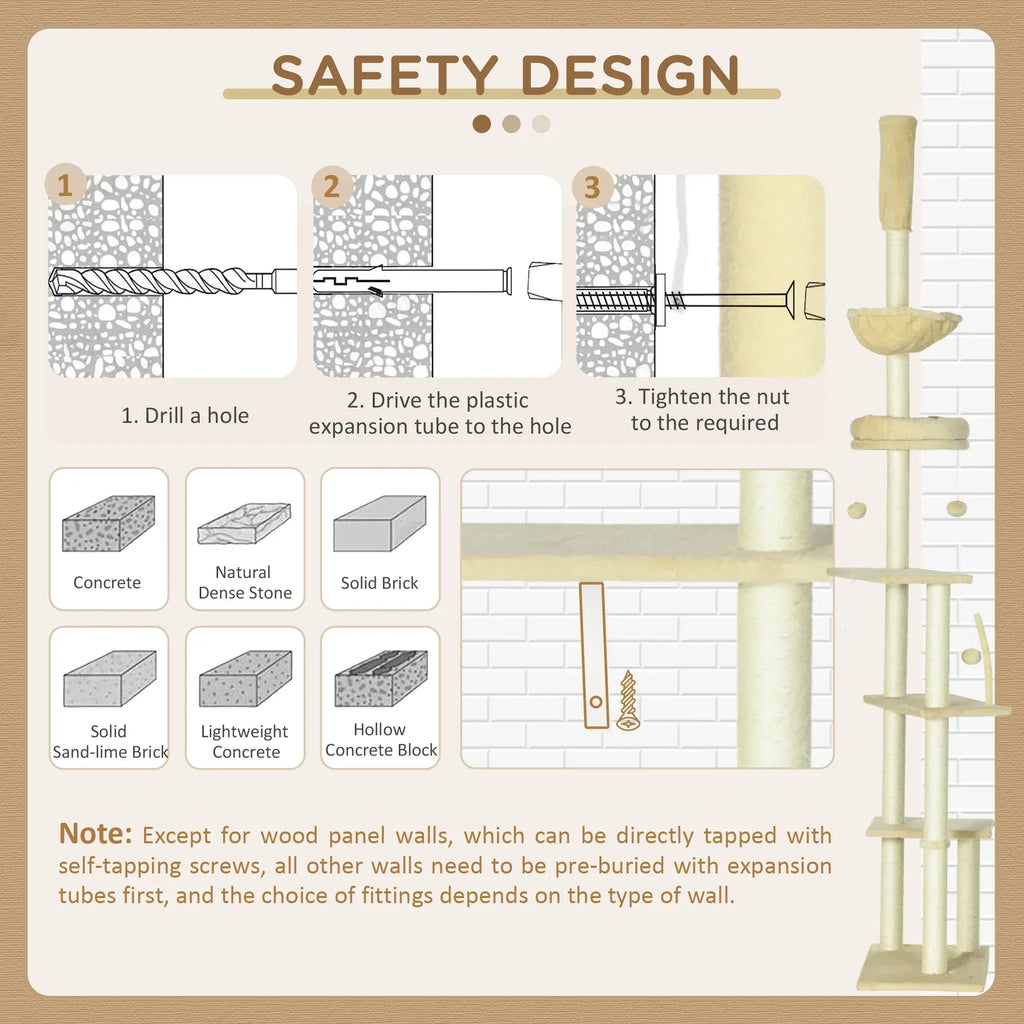 SAFETY DESIGN

1

2

3

1. Drill a hole

2. Drive the plastic expansion tube to the hole

3. Tighten the nut to the required

Concrete

Natural Dense Stone

Solid Brick

Solid Sand-lime Brick

Lightweight Concrete

Hollow Concrete Block

Note: Except for wood panel walls, which can be directly tapped with self-tapping screws, all other walls need to be pre-buried with expansion tubes first, and the choice of fittings depends on the type of wall.